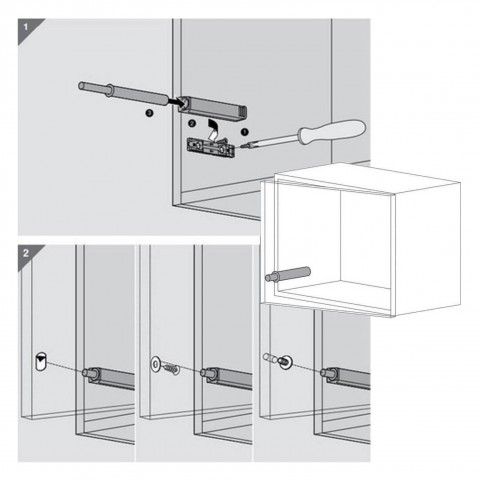 1

3

2

1

2